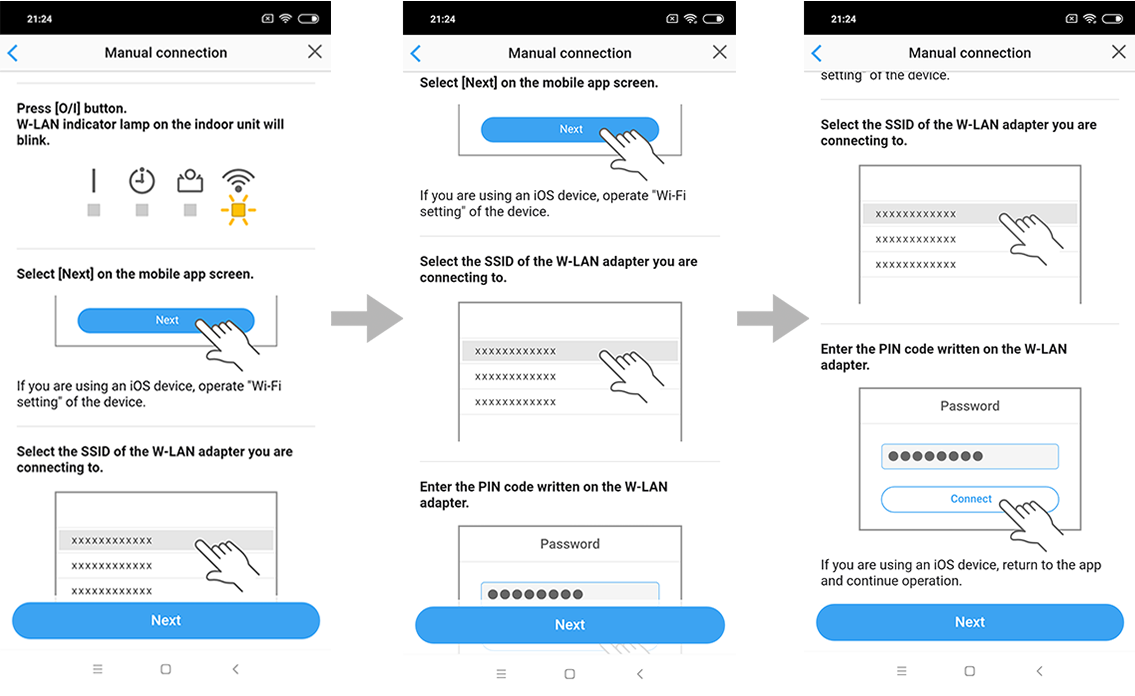 21:24

Manual connection

Press [O/I] button.
W-LAN indicator lamp on the indoor unit will blink.

Select [Next] on the mobile app screen.

Next

If you are using an iOS device, operate "Wi-Fi setting" of the device.

Select the SSID of the W-LAN adapter you are connecting to.

xxxxxxxxxxxx
xxxxxxxxxxxx
xxxxxxxxxxxx

Next

21:24

Manual connection

Select [Next] on the mobile app screen.

Next

If you are using an iOS device, operate "Wi-Fi setting" of the device.

Select the SSID of the W-LAN adapter you are connecting to.

xxxxxxxxxxxx
xxxxxxxxxxxx
xxxxxxxxxxxx

Enter the PIN code written on the W-LAN adapter.

Password

●●●●●●●●

Next

21:24

Manual connection

setting" of the device.

Select the SSID of the W-LAN adapter you are connecting to.

xxxxxxxxxxxx
xxxxxxxxxxxx
xxxxxxxxxxxx

Enter the PIN code written on the W-LAN adapter.

Password

●●●●●●●●

Connect

If you are using an iOS device, return to the app and continue operation.

Next