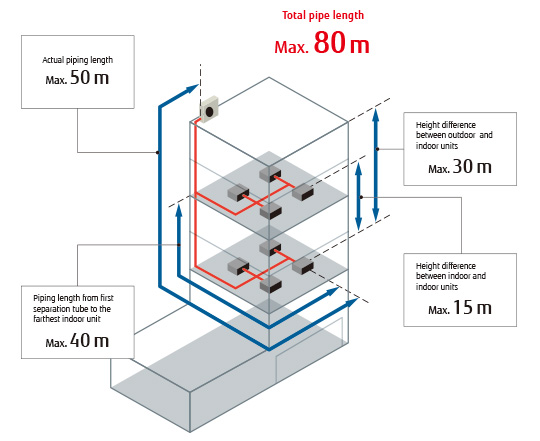 Total pipe length
Max. 80 m

Actual piping length
Max. 50 m

Height difference between outdoor and indoor units
Max. 30 m

Height difference between indoor and indoor units
Max. 15 m

Piping length from first separation tube to the farthest indoor unit
Max. 40 m