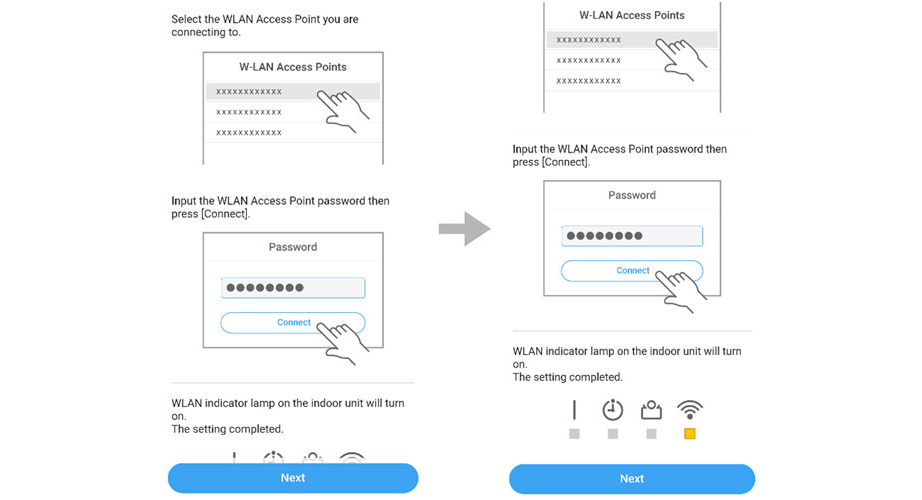 Select the WLAN Access Point you are connecting to.

W-LAN Access Points

xxxxxxxxxxxx

xxxxxxxxxxxx

xxxxxxxxxxxx

Input the WLAN Access Point password then press [Connect].

Password

●●●●●●●●

Connect

WLAN indicator lamp on the indoor unit will turn on.
The setting completed.

Next

W-LAN Access Points

xxxxxxxxxxxx

xxxxxxxxxxxx

xxxxxxxxxxxx

Input the WLAN Access Point password then press [Connect].

Password

●●●●●●●●

Connect

WLAN indicator lamp on the indoor unit will turn on.
The setting completed.

Next