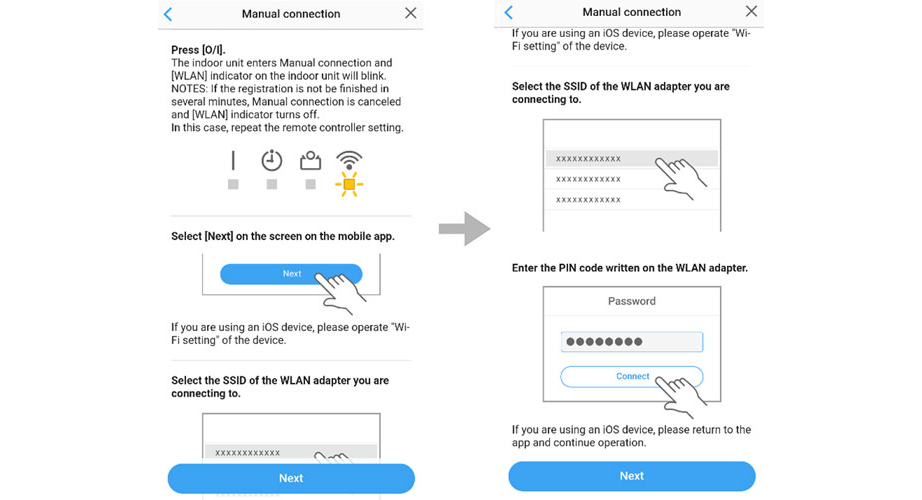 Manual connection

Press [O/I].
The indoor unit enters Manual connection and [WLAN] indicator on the indoor unit will blink.
NOTES: If the registration is not be finished in several minutes, Manual connection is canceled and [WLAN] indicator turns off.
In this case, repeat the remote controller setting.

Select [Next] on the screen on the mobile app.

Next

If you are using an iOS device, please operate "Wi-Fi setting" of the device.

Select the SSID of the WLAN adapter you are connecting to.

xxxxxxxxxxxx

Next

Manual connection

If you are using an iOS device, please operate "Wi-Fi setting" of the device.

Select the SSID of the WLAN adapter you are connecting to.

xxxxxxxxxxxx
xxxxxxxxxxxx
xxxxxxxxxxxx

Enter the PIN code written on the WLAN adapter.

Password

●●●●●●●●

Connect

If you are using an iOS device, please return to the app and continue operation.

Next