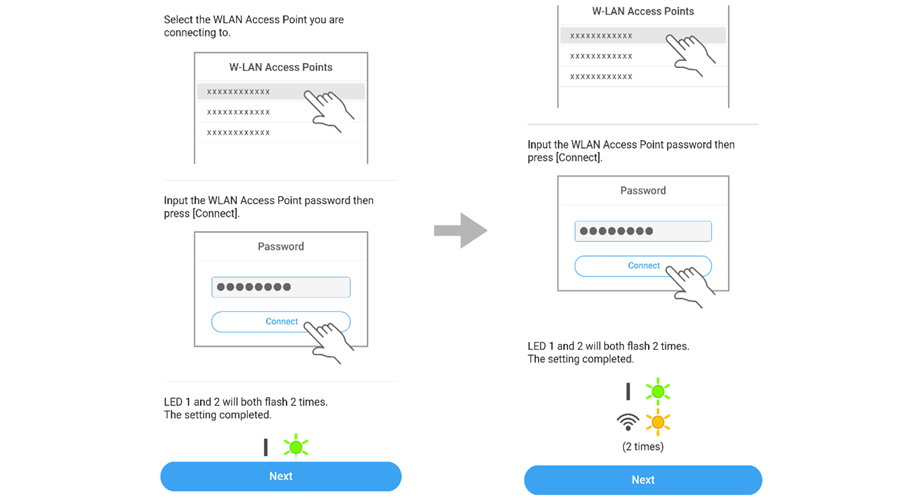 Select the WLAN Access Point you are connecting to.

W-LAN Access Points

xxxxxxxxxxxx

xxxxxxxxxxxx

xxxxxxxxxxxx

Input the WLAN Access Point password then press [Connect].

Password

●●●●●●●●

Connect

LED 1 and 2 will both flash 2 times.
The setting completed.

Next

W-LAN Access Points

xxxxxxxxxxxx

xxxxxxxxxxxx

xxxxxxxxxxxx

Input the WLAN Access Point password then press [Connect].

Password

●●●●●●●●

Connect

LED 1 and 2 will both flash 2 times.
The setting completed.

(2 times)

Next