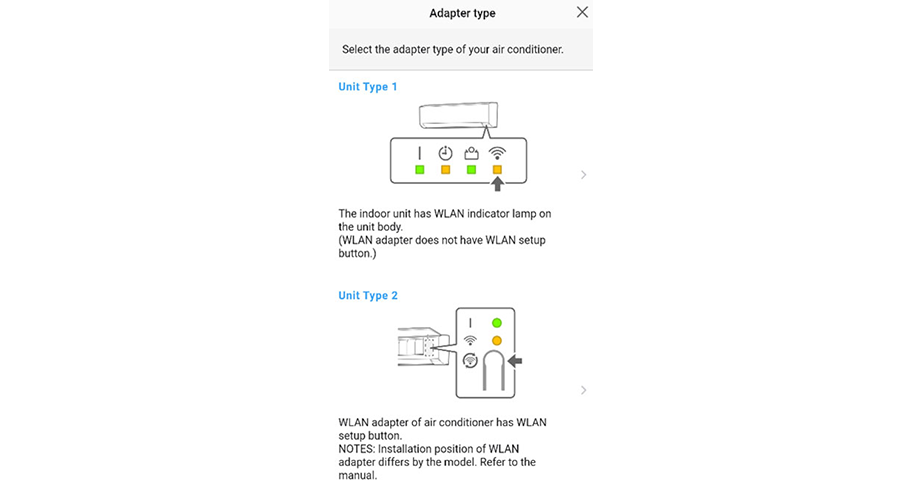 Adapter type

Select the adapter type of your air conditioner.

Unit Type 1

The indoor unit has WLAN indicator lamp on the unit body.
(WLAN adapter does not have WLAN setup button.)

Unit Type 2

WLAN adapter of air conditioner has WLAN setup button.
NOTES: Installation position of WLAN adapter differs by the model. Refer to the manual.