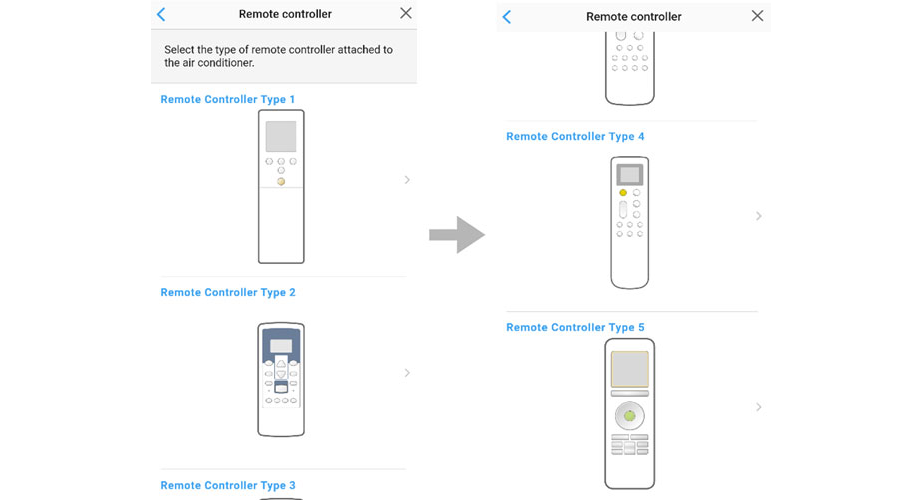 Remote controller

Select the type of remote controller attached to the air conditioner.

Remote Controller Type 1

Remote Controller Type 2

Remote Controller Type 3

Remote controller

Remote Controller Type 4

Remote Controller Type 5