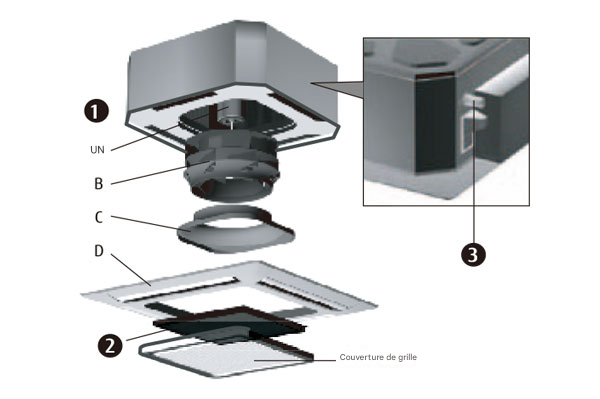 1
UN
B
C
D
2
Couverture de grille
3