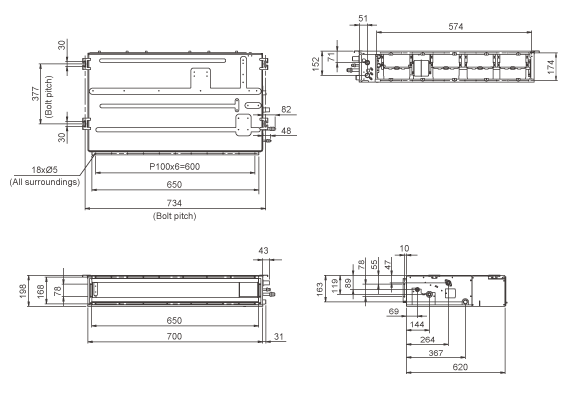 30
377
(Bolt pitch)
30
82
48
18xØ5
(All surroundings)
P100x6=600
650
734
(Bolt pitch)

51
574
152
71
174

43
198
168
78
650
700
31

10
78
55
47
163
119
89
69
144
264
367
620