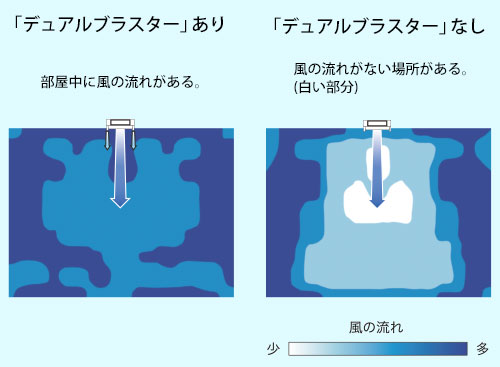 「デュアルブラスター」あり

部屋中に風の流れがある。

「デュアルブラスター」なし

風の流れがない場所がある。
(白い部分)

風の流れ

少

多