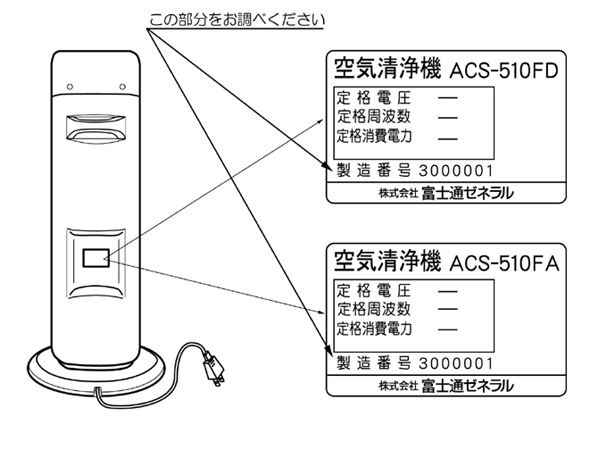 この部分をお調べください

空気清浄機 ACS-510FD
定格電圧 —
定格周波数 —
定格消費電力 —
製造番号 3000001
株式会社 富士通ゼネラル

空気清浄機 ACS-510FA
定格電圧 —
定格周波数 —
定格消費電力 —
製造番号 3000001
株式会社 富士通ゼネラル