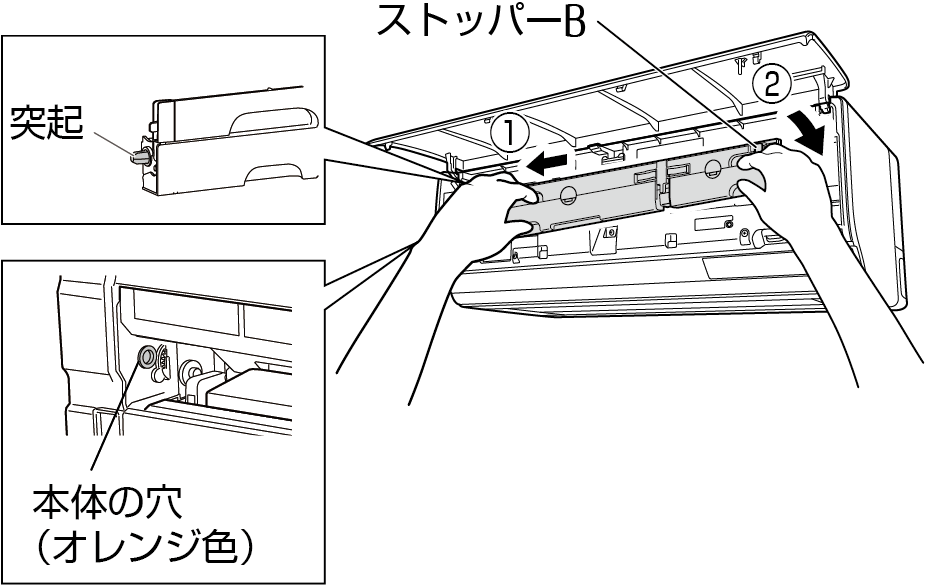 ストッパーB

突起

①

②

本体の穴
（オレンジ色）