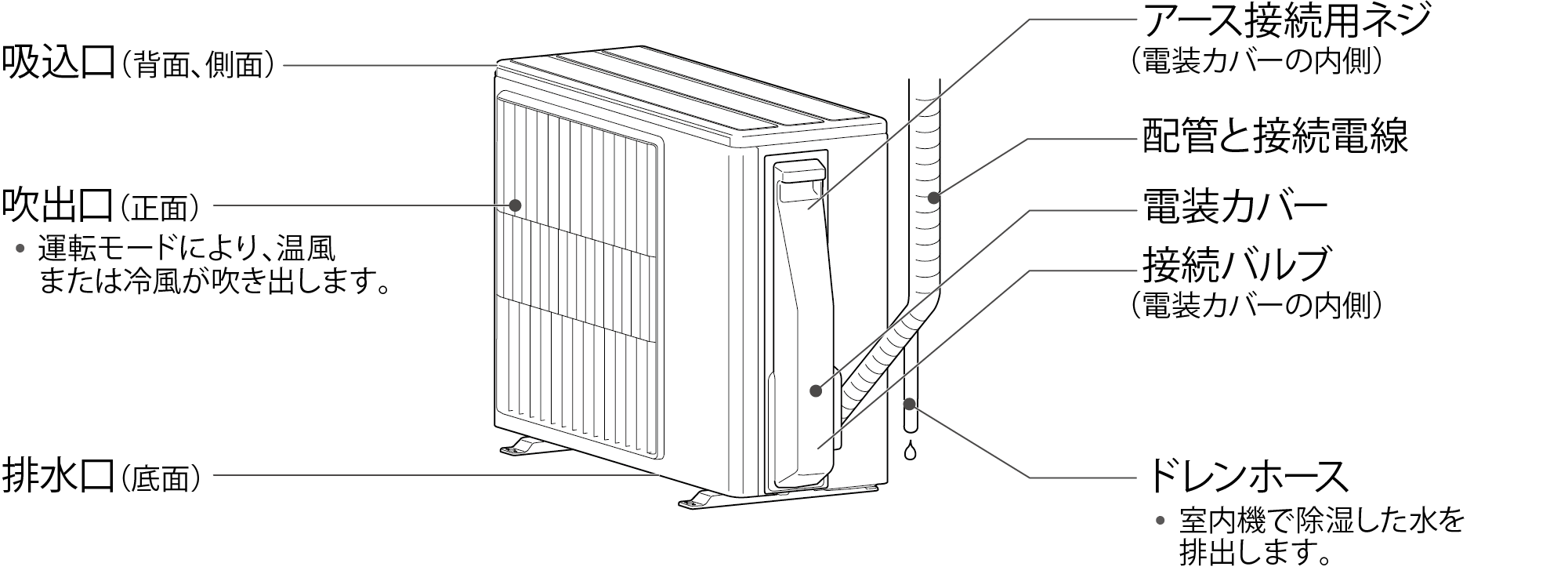 吸込口（背面、側面）

吹出口（正面）
• 運転モードにより、温風または冷風が吹き出します。

排水口（底面）

アース接続用ネジ
（電装カバーの内側）

配管と接続電線

電装カバー

接続バルブ
（電装カバーの内側）

ドレンホース
• 室内機で除湿した水を排出します。