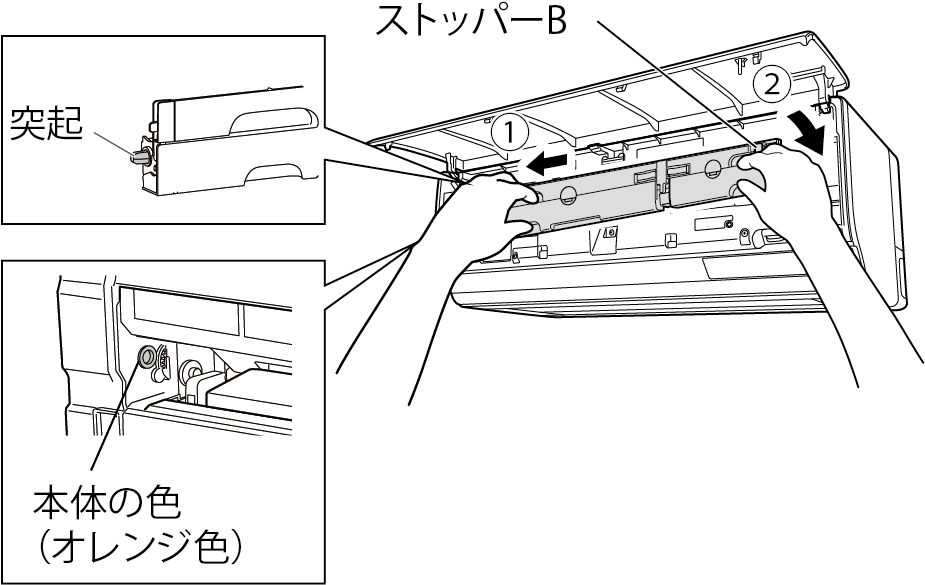 ストッパーB

突起

①

②

本体の色
(オレンジ色)