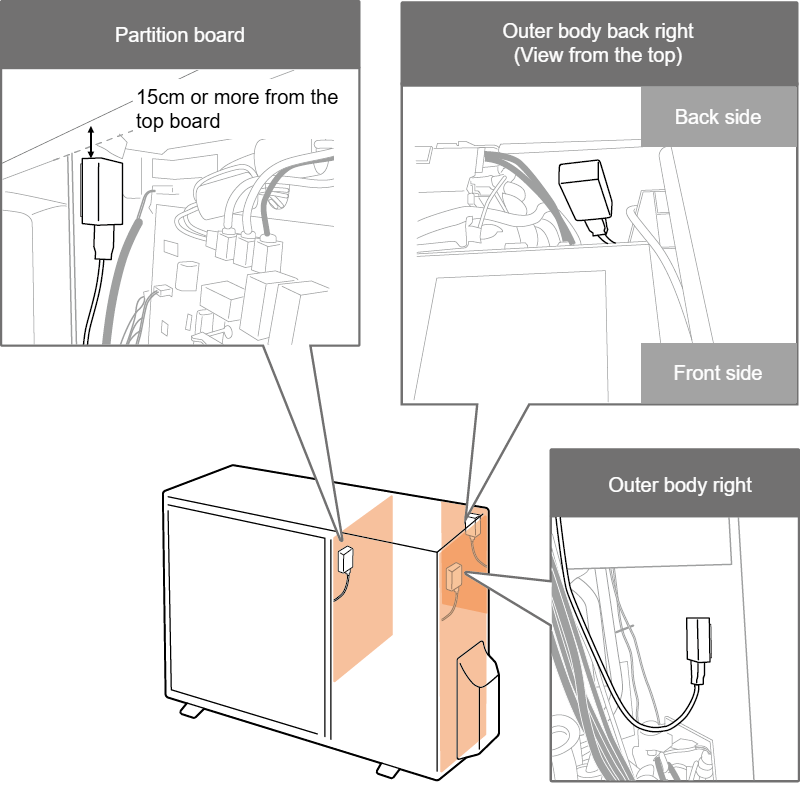 Partition board

15cm or more from the top board

Outer body back right
(View from the top)

Back side

Front side

Outer body right