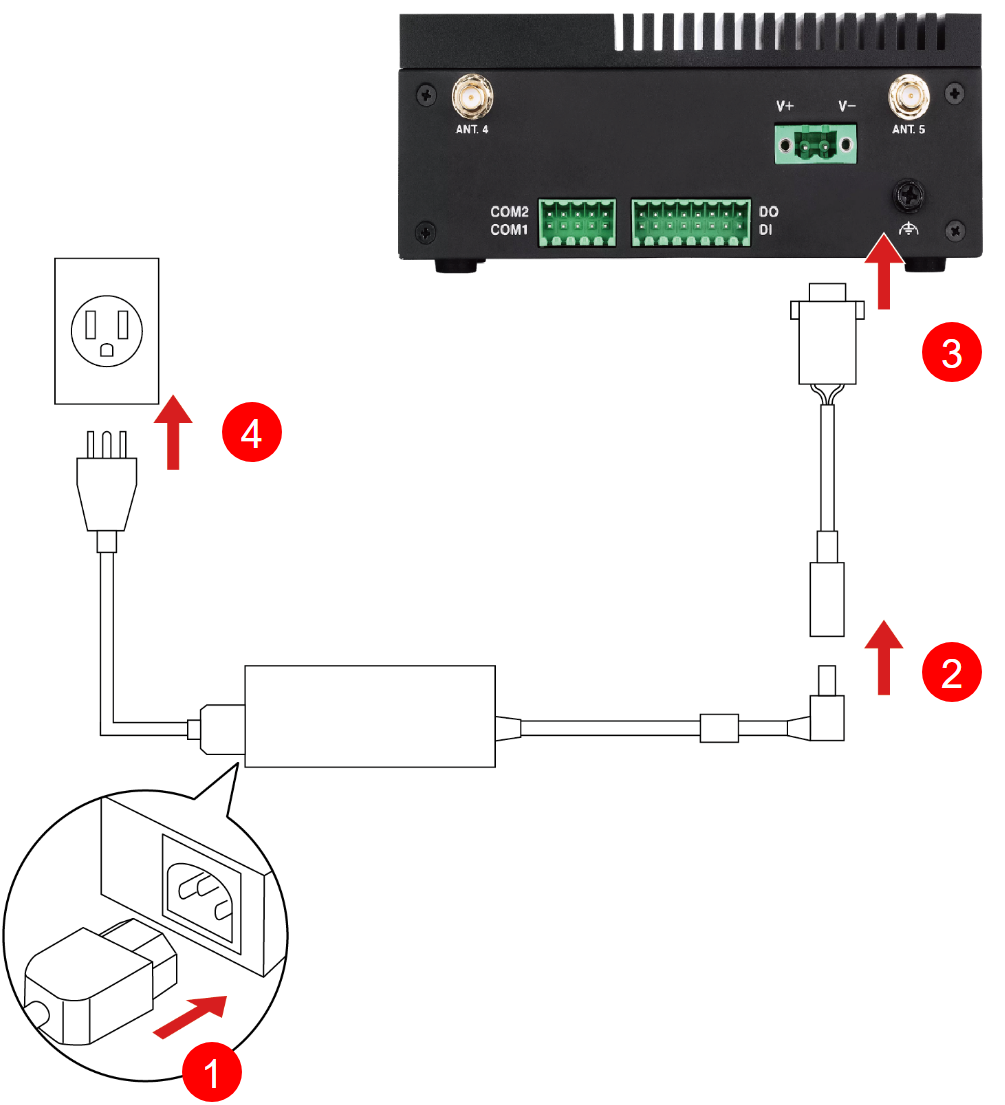 ANT. 4

V+ V−

ANT. 5

COM2
COM1

DO
DI

3

4

2

1