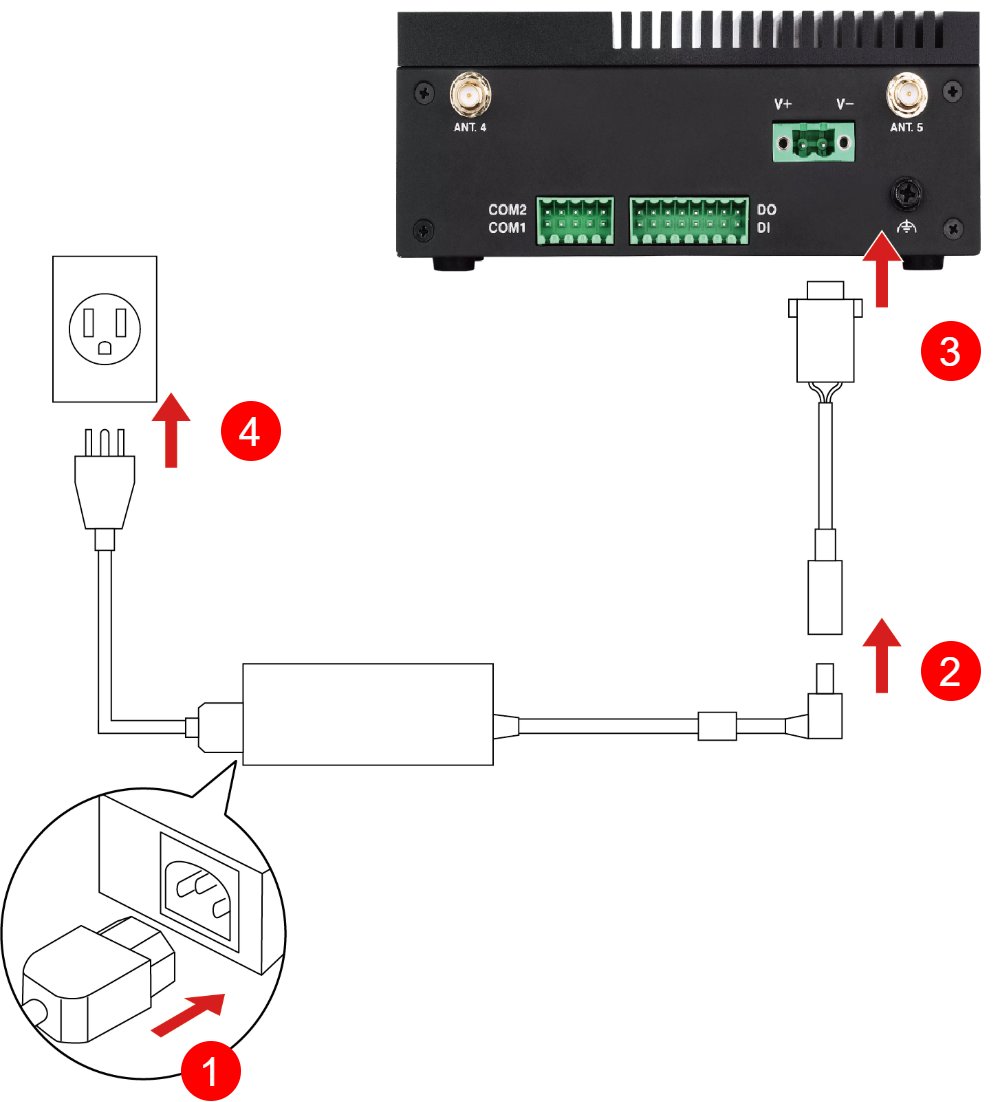 ANT. 4
V+ V−
ANT. 5
COM2
COM1
DO
DI
3
4
2
1